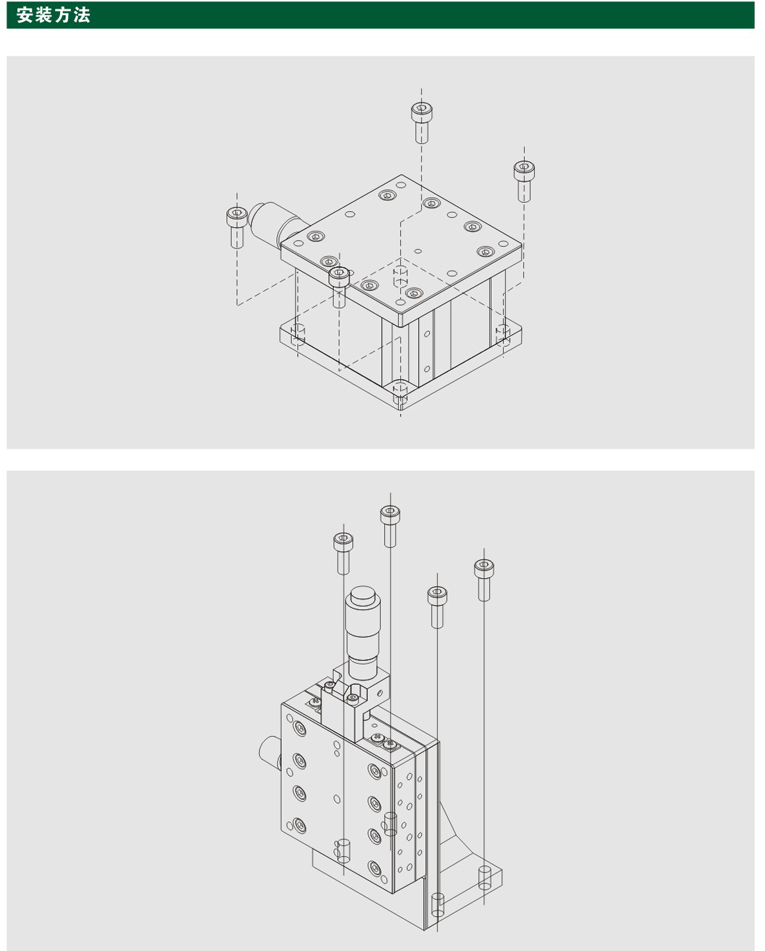 安装方法